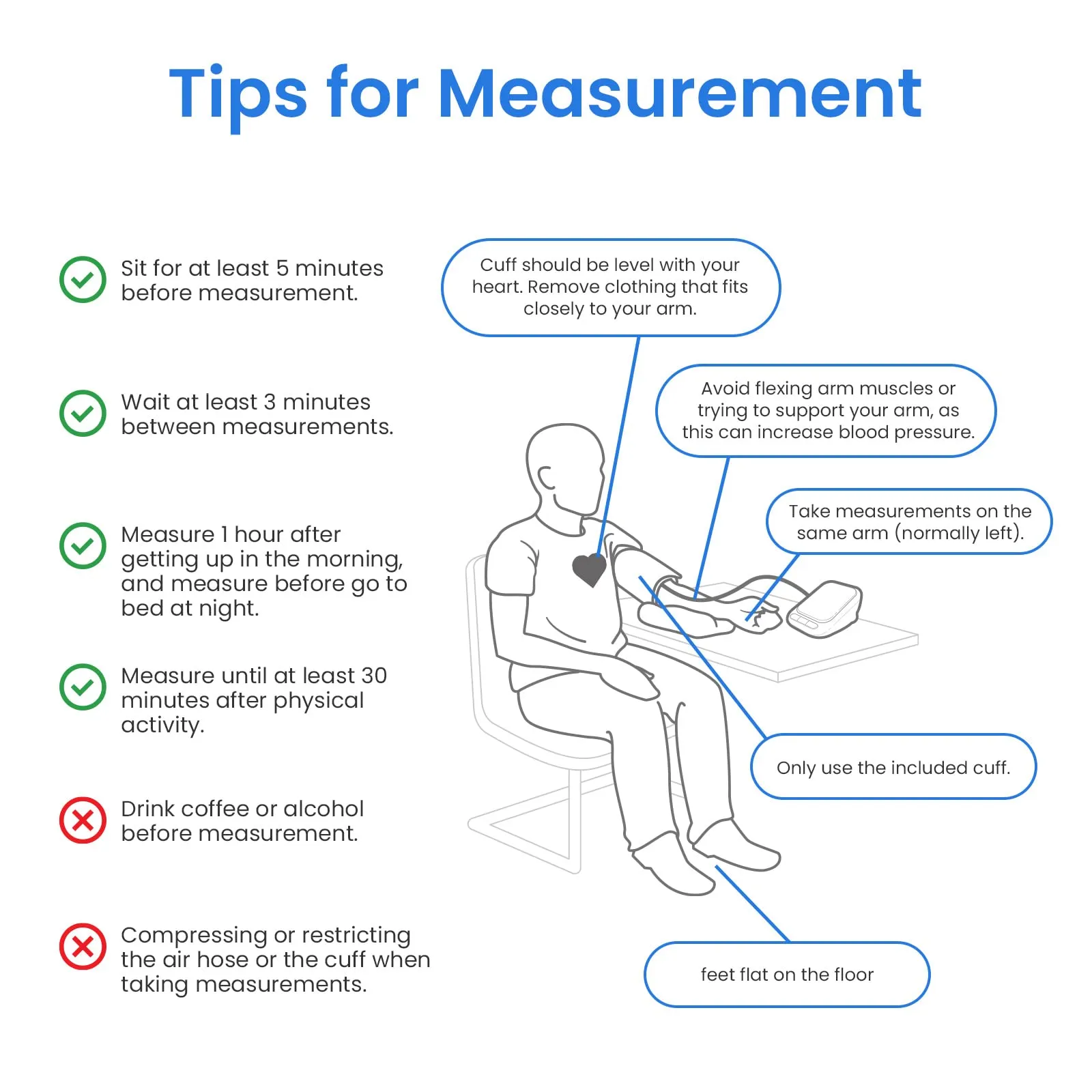 Tips for Measurement

Sit for at least 5 minutes before measurement.

Wait at least 3 minutes between measurements.

Measure 1 hour after getting up in the morning, and measure before go to bed at night.

Measure until at least 30 minutes after physical activity.

Drink coffee or alcohol before measurement.

Compressing or restricting the air hose or the cuff when taking measurements.

Cuff should be level with your heart. Remove clothing that fits closely to your arm.

Avoid flexing arm muscles or trying to support your arm, as this can increase blood pressure.

Take measurements on the same arm (normally left).

Only use the included cuff.

feet flat on the floor